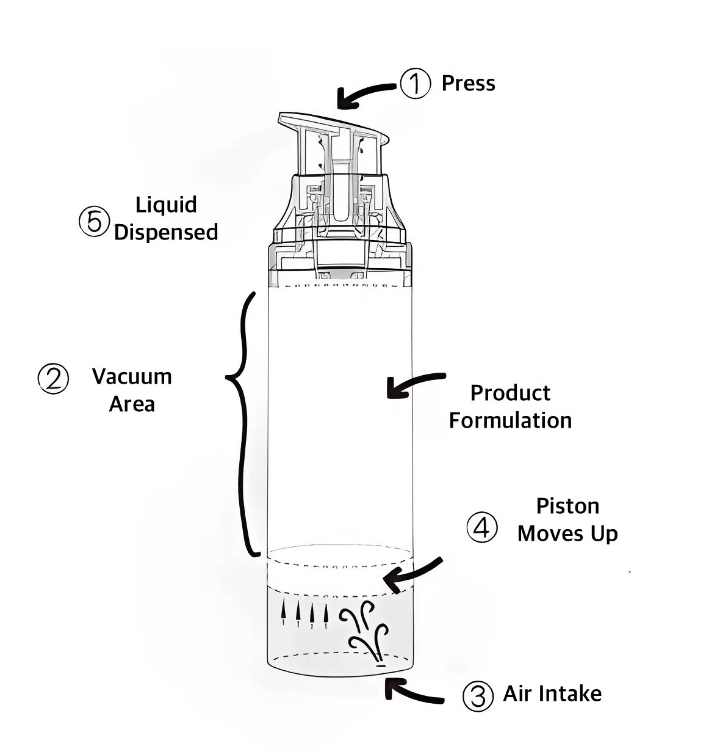 ① Press

⑤ Liquid Dispensed

② Vacuum Area

Product Formulation

④ Piston Moves Up

③ Air Intake